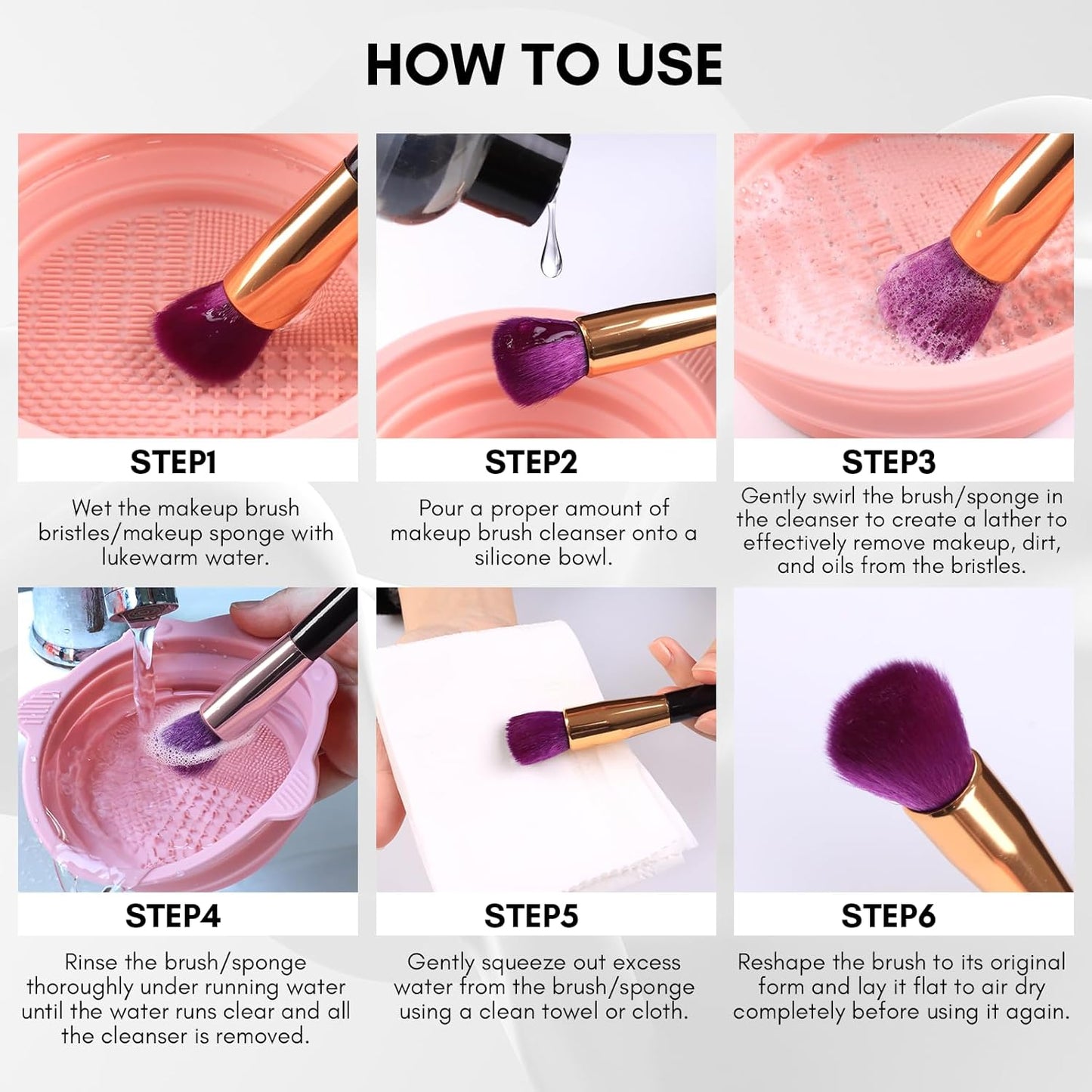 HOW TO USE

STEP1

Wet the makeup brush bristles/makeup sponge with lukewarm water.

STEP2

Pour a proper amount of makeup brush cleanser onto a silicone bowl.

STEP3

Gently swirl the brush/sponge in the cleanser to create a lather to effectively remove makeup, dirt, and oils from the bristles.

STEP4

Rinse the brush/sponge thoroughly under running water until the water runs clear and all the cleanser is removed.

STEP5

Gently squeeze out excess water from the brush/sponge using a clean towel or cloth.

STEP6

Reshape the brush to its original form and lay it flat to air dry completely before using it again.